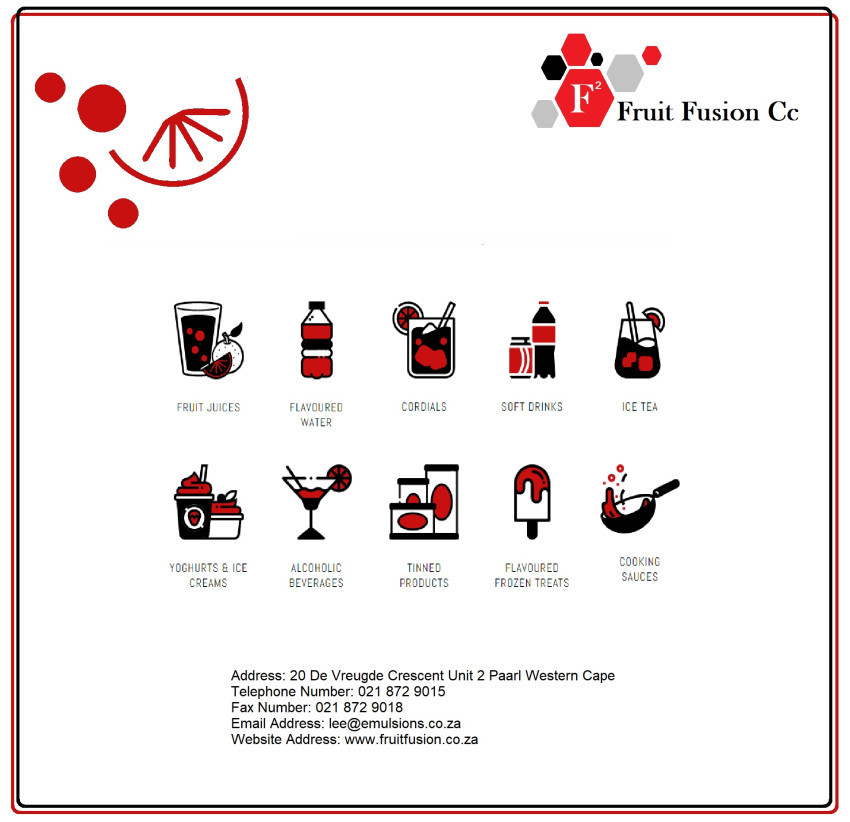 $F^2$ Fruit Fusion Cc

FRUIT JUICES

FLAVOURED WATER

CORDIALS

SOFT DRINKS

ICE TEA

YOGHURTS & ICE CREAMS

ALCOHOLIC BEVERAGES

TINNED PRODUCTS

FLAVOURED FROZEN TREATS

COOKING SAUCES

Address: 20 De Vreugde Crescent Unit 2 Paarl Western Cape
Telephone Number: 021 872 9015
Fax Number: 021 872 9018
Email Address: lee@emulsions.co.za
Website Address: www.fruitfusion.co.za